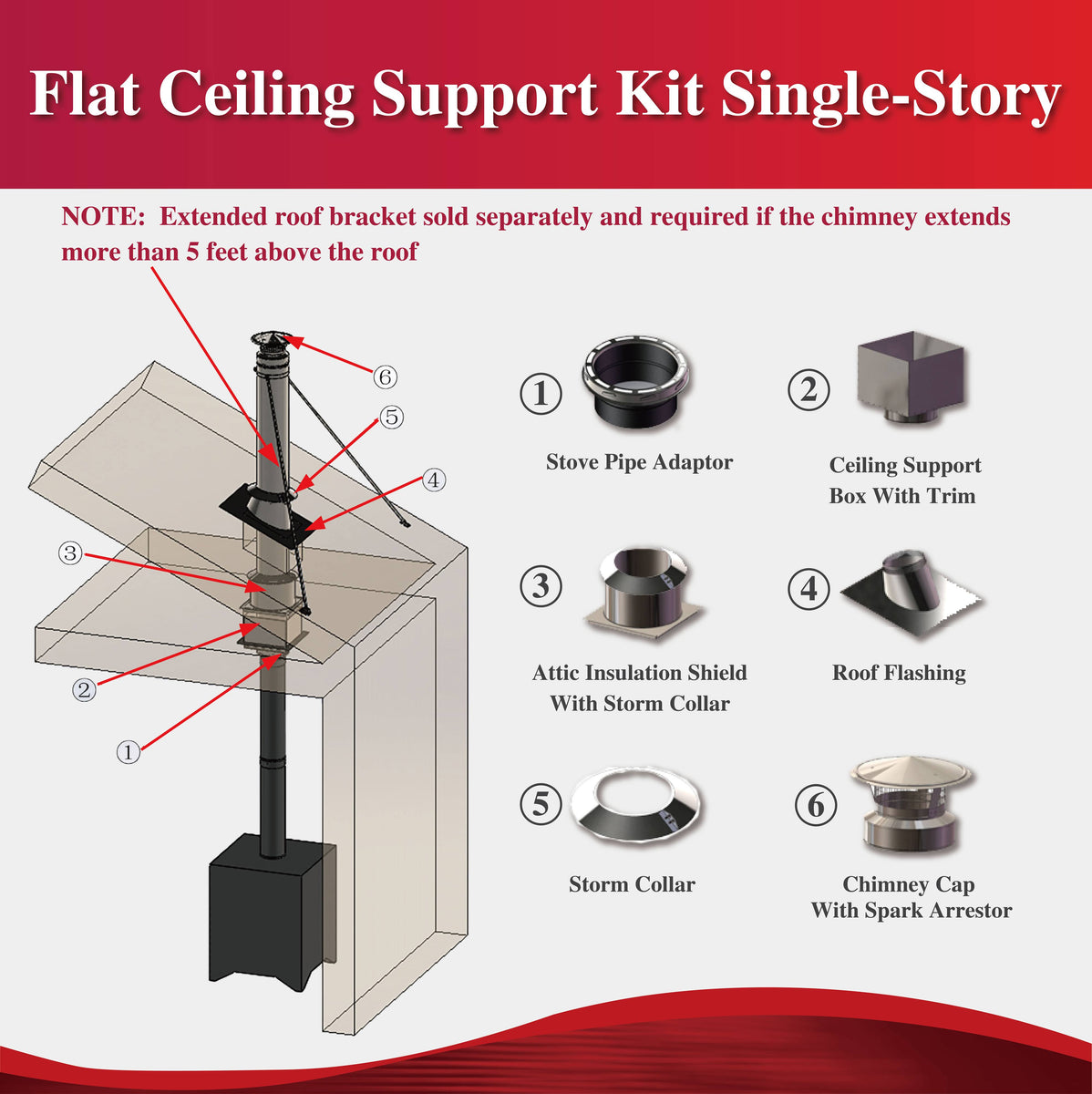 Flat Ceiling Support Kit Single-Story

NOTE: Extended roof bracket sold separately and required if the chimney extends more than 5 feet above the roof

⑥
⑤
④
③
②
①

① Stove Pipe Adaptor

② Ceiling Support Box With Trim

③ Attic Insulation Shield With Storm Collar

④ Roof Flashing

⑤ Storm Collar

⑥ Chimney Cap With Spark Arrestor