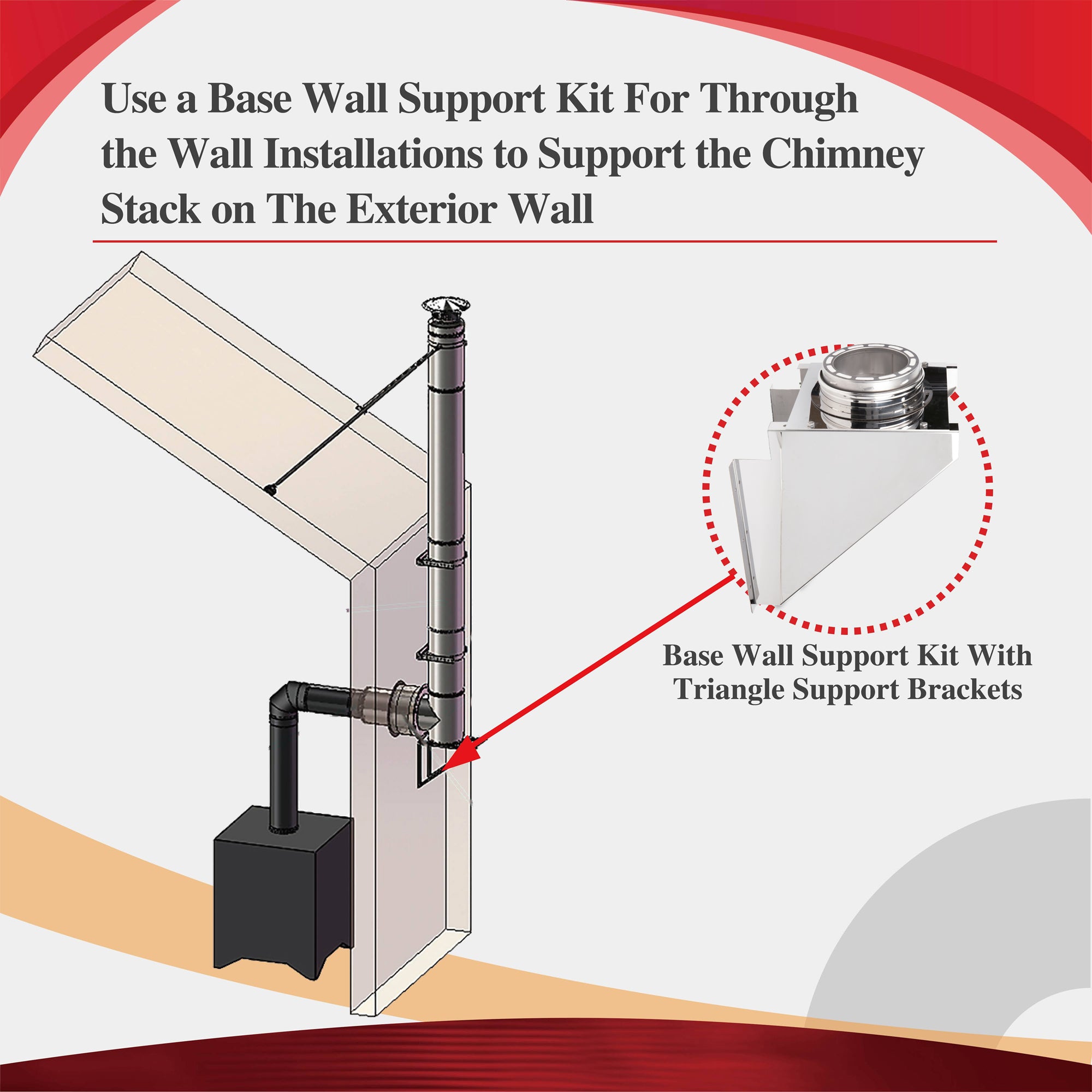 Use a Base Wall Support Kit For Through the Wall Installations to Support the Chimney Stack on The Exterior Wall

Base Wall Support Kit With Triangle Support Brackets